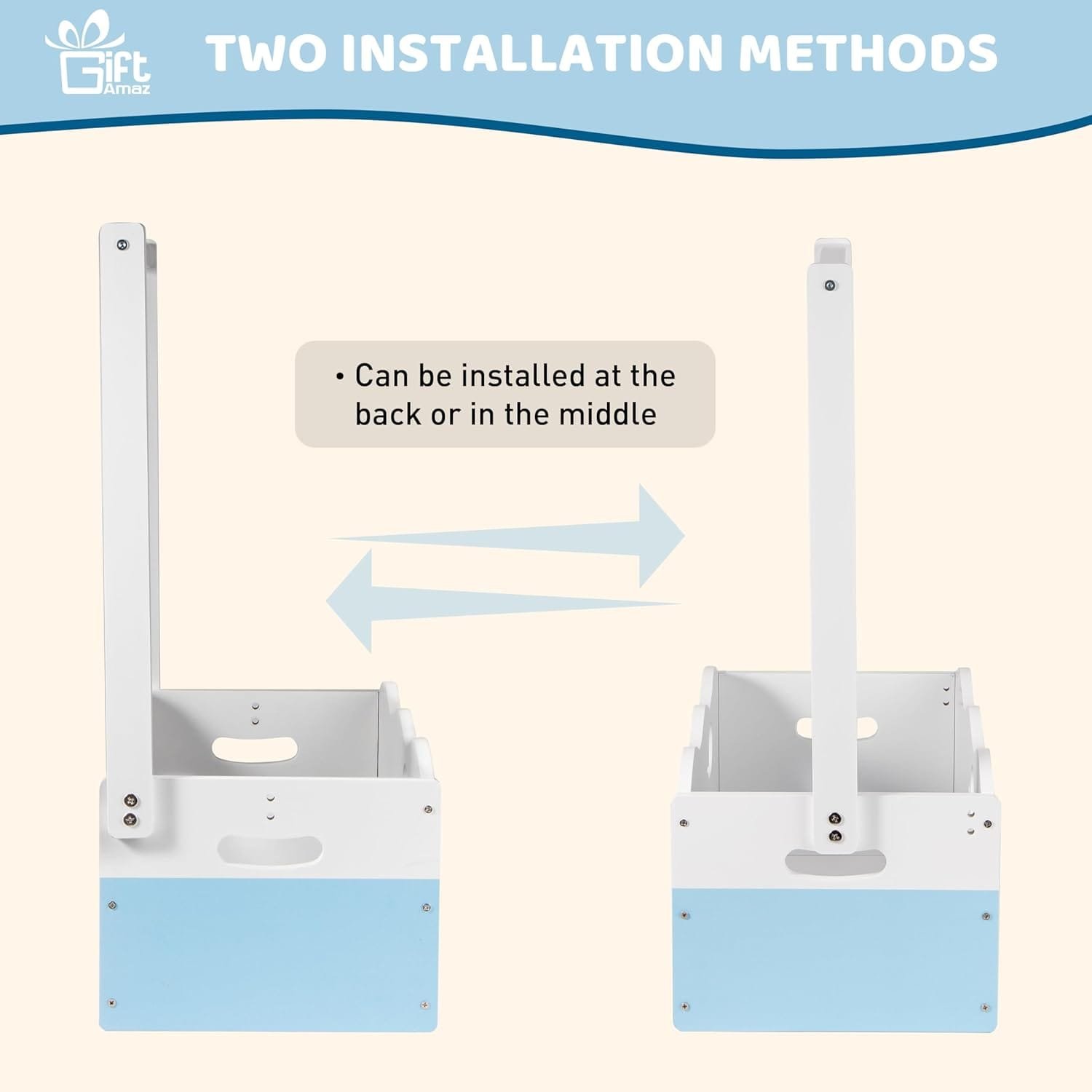 Gift Amaz

TWO INSTALLATION METHODS

• Can be installed at the back or in the middle