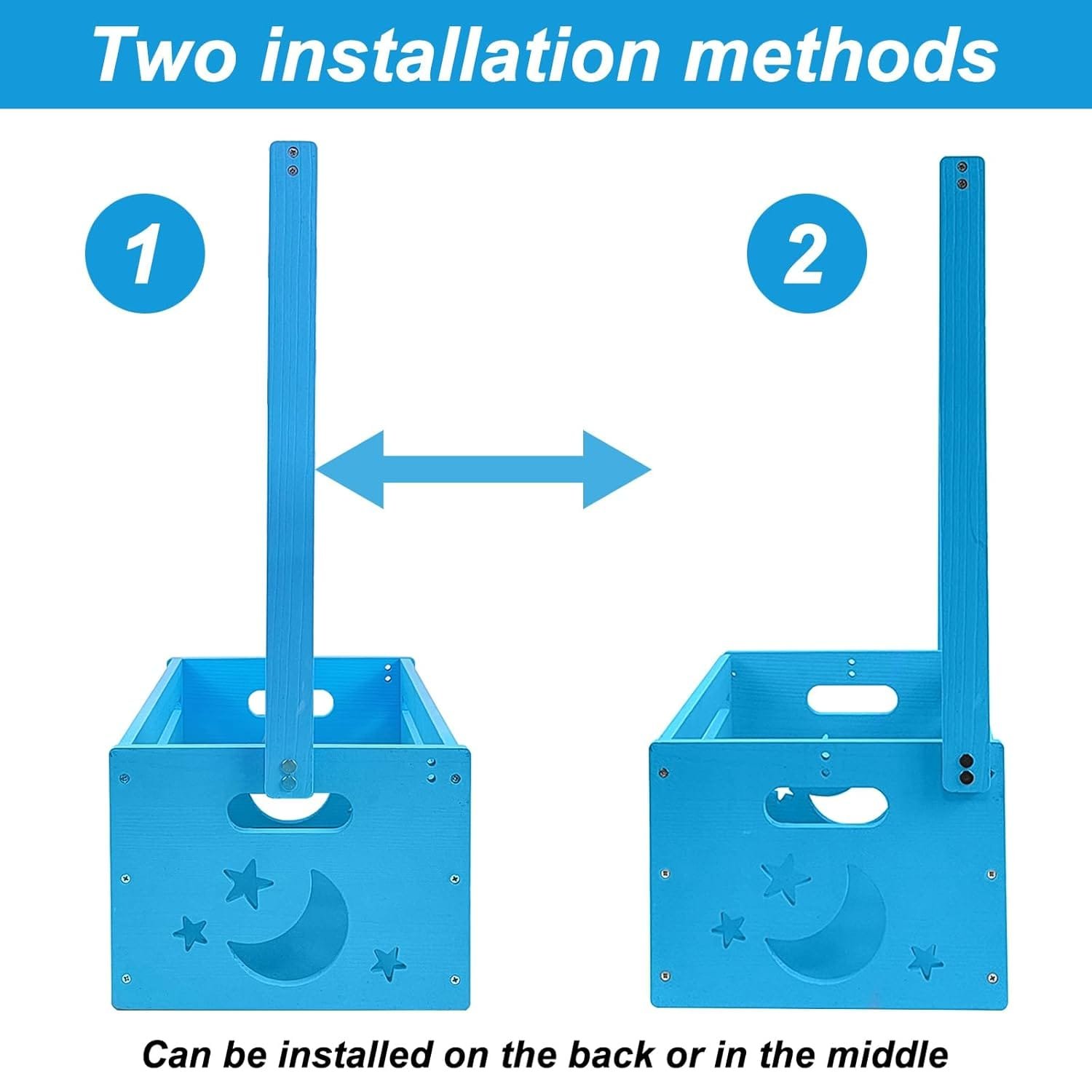 Two installation methods

1

2

Can be installed on the back or in the middle